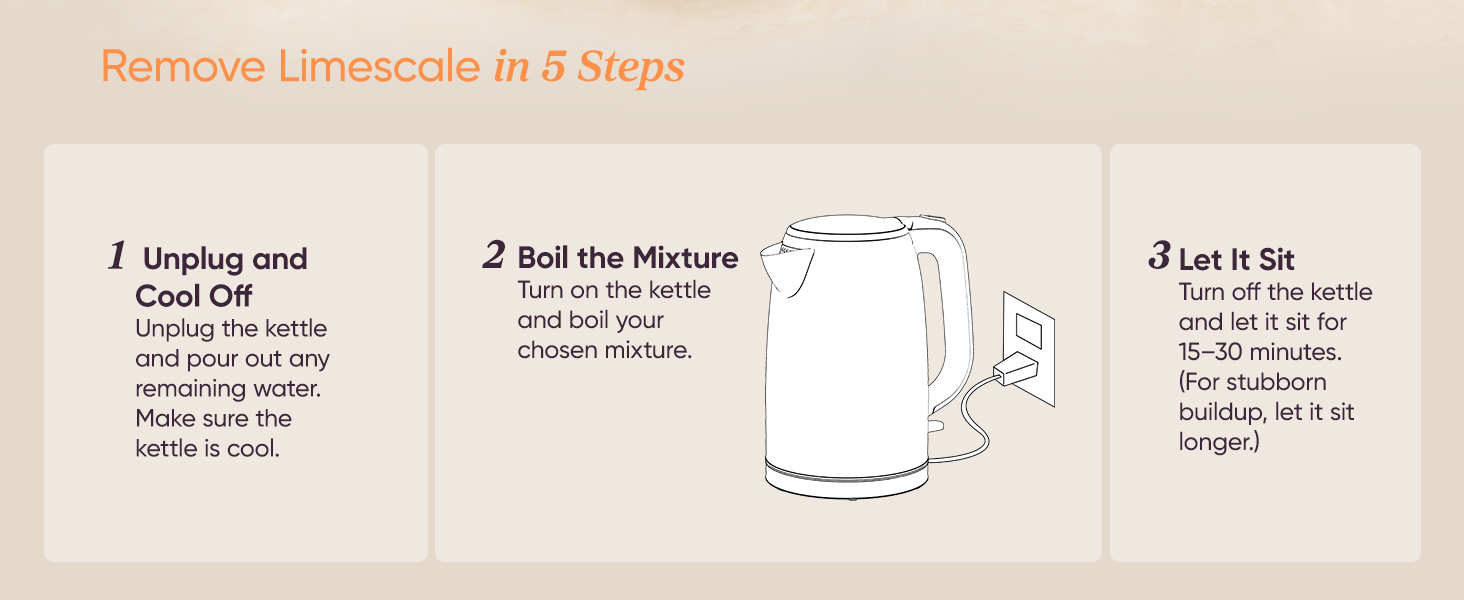 Remove Limescale in 5 Steps

1 Unplug and Cool Off
Unplug the kettle and pour out any remaining water. Make sure the kettle is cool.

2 Boil the Mixture
Turn on the kettle and boil your chosen mixture.

3 Let It Sit
Turn off the kettle and let it sit for 15–30 minutes. (For stubborn buildup, let it sit longer.)