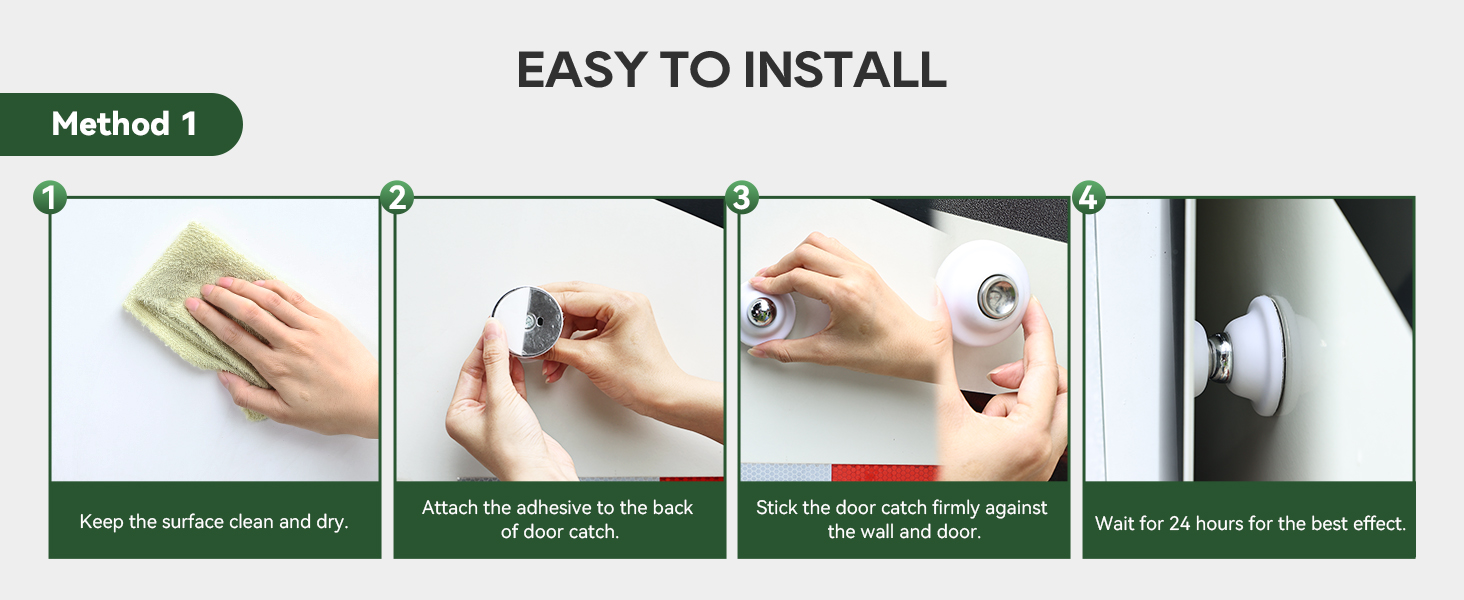 EASY TO INSTALL

Method 1

1

Keep the surface clean and dry.

2

Attach the adhesive to the back of door catch.

3

Stick the door catch firmly against the wall and door.

4

Wait for 24 hours for the best effect.