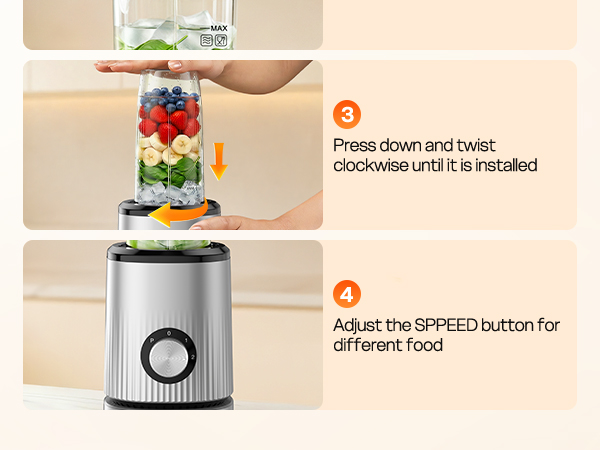 MAX

3

Press down and twist clockwise until it is installed

P 0 1 2

4

Adjust the SPPEED button for different food