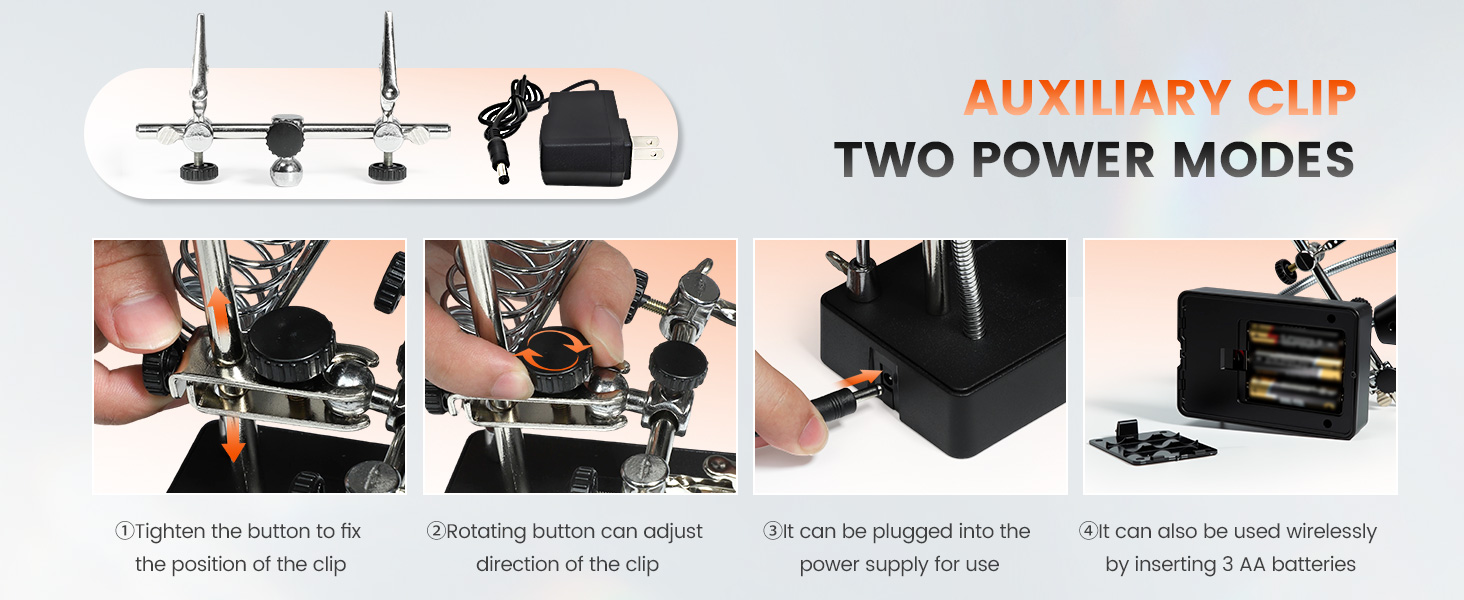 AUXILIARY CLIP
TWO POWER MODES

①Tighten the button to fix the position of the clip

②Rotating button can adjust direction of the clip

③It can be plugged into the power supply for use

④It can also be used wirelessly by inserting 3 AA batteries