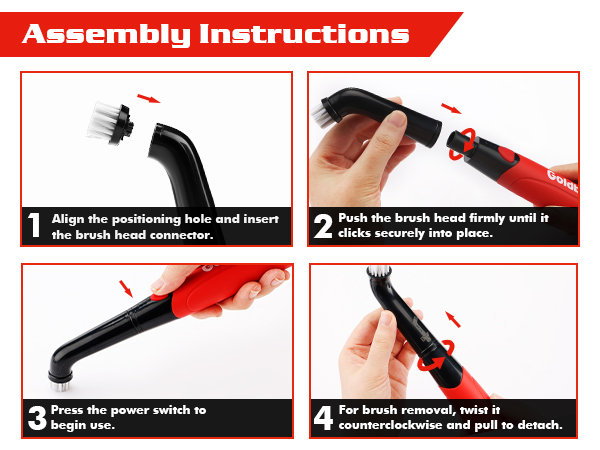 Assembly Instructions

1 Align the positioning hole and insert the brush head connector.

Goldt

2 Push the brush head firmly until it clicks securely into place.

3 Press the power switch to begin use.

4 For brush removal, twist it counterclockwise and pull to detach.