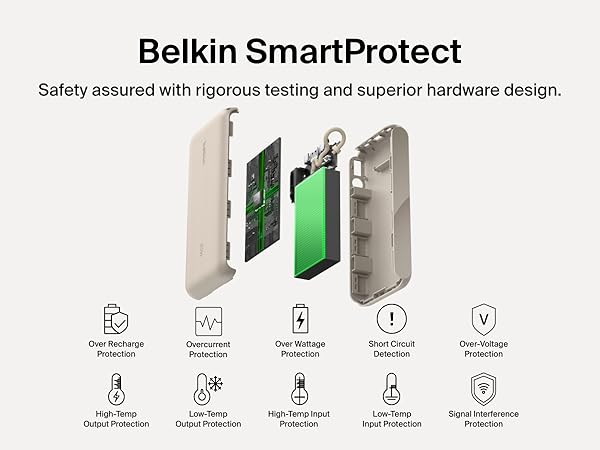 Belkin SmartProtect

Safety assured with rigorous testing and superior hardware design.

Over Recharge Protection

Overcurrent Protection

Over Wattage Protection

Short Circuit Detection

Over-Voltage Protection

High-Temp Output Protection

Low-Temp Output Protection

High-Temp Input Protection

Low-Temp Input Protection

Signal Interference Protection