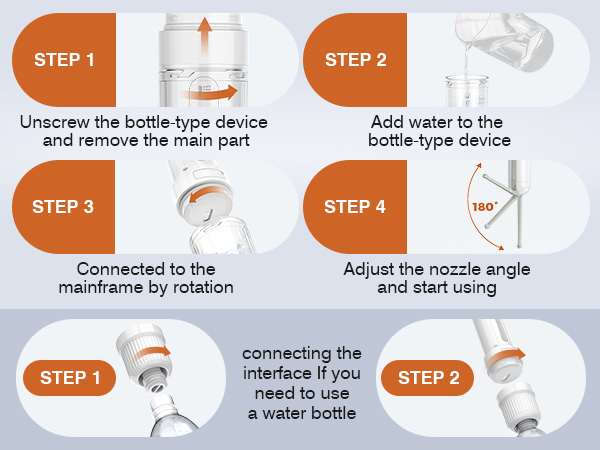 STEP 1

Unscrew the bottle-type device and remove the main part

STEP 2

Add water to the bottle-type device

STEP 3

Connected to the mainframe by rotation

STEP 4

180°

Adjust the nozzle angle and start using

STEP 1

connecting the interface If you need to use a water bottle

STEP 2