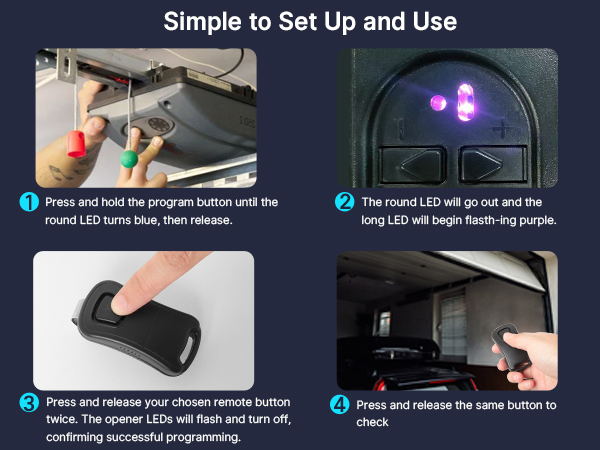 Simple to Set Up and Use

1 Press and hold the program button until the round LED turns blue, then release.

2 The round LED will go out and the long LED will begin flasth-ing purple.

3 Press and release your chosen remote button twice. The opener LEDs will flash and turn off, confirming successful programming.

4 Press and release the same button to check