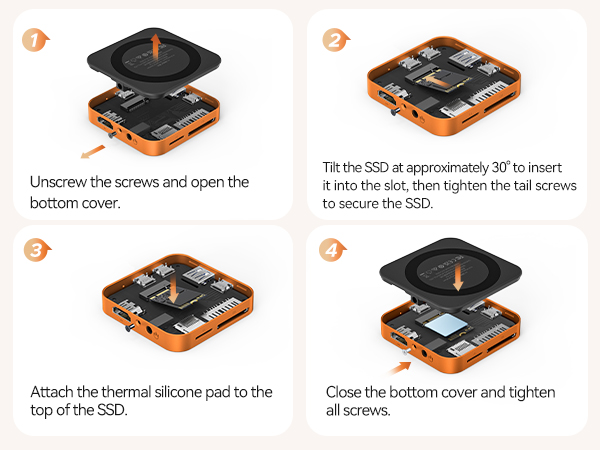 1

Unscrew the screws and open the bottom cover.

2

Tilt the SSD at approximately 30° to insert it into the slot, then tighten the tail screws to secure the SSD.

3

Attach the thermal silicone pad to the top of the SSD.

4

Close the bottom cover and tighten all screws.