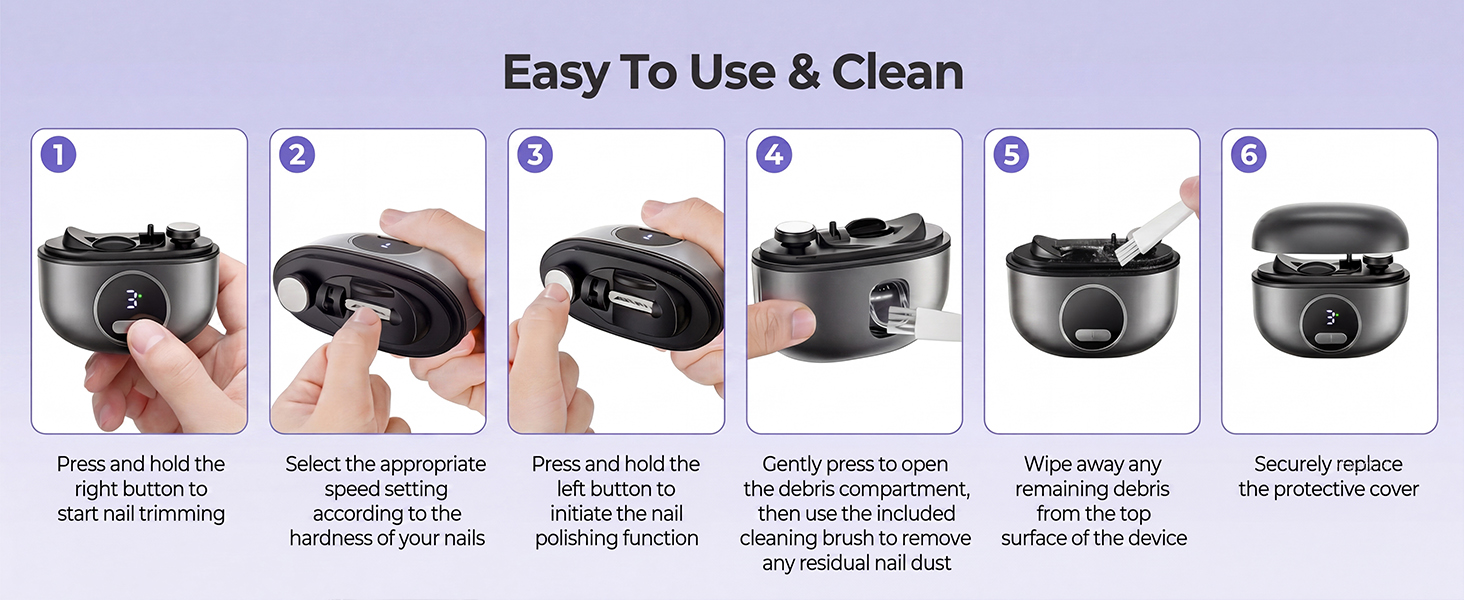 Easy To Use & Clean

1

3

Press and hold the right button to start nail trimming

2

Select the appropriate speed setting according to the hardness of your nails

3

Press and hold the left button to initiate the nail polishing function

4

Gently press to open the debris compartment, then use the included cleaning brush to remove any residual nail dust

5

Wipe away any remaining debris from the top surface of the device

6

3

Securely replace the protective cover