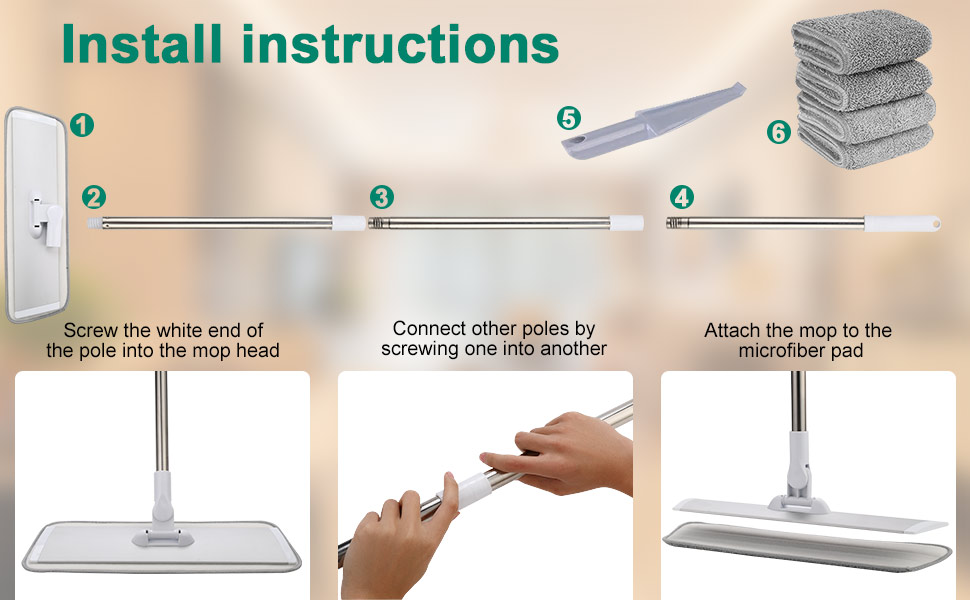 Install instructions

1

2

3

4

5

6

Screw the white end of the pole into the mop head

Connect other poles by screwing one into another

Attach the mop to the microfiber pad