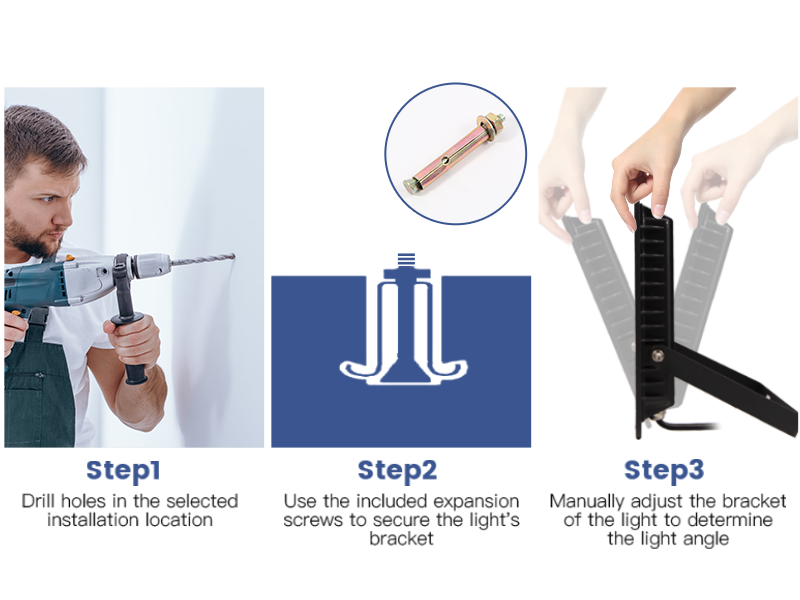 Step1
Drill holes in the selected installation location

Step2
Use the included expansion screws to secure the light's bracket

Step3
Manually adjust the bracket of the light to determine the light angle