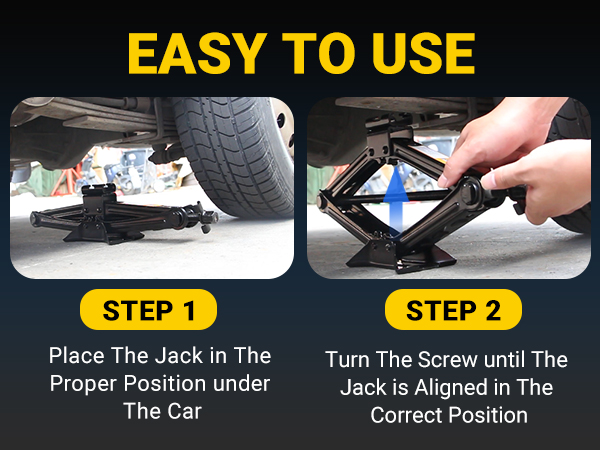 EASY TO USE

STEP 1

Place The Jack in The Proper Position under The Car

STEP 2

Turn The Screw until The Jack is Aligned in The Correct Position