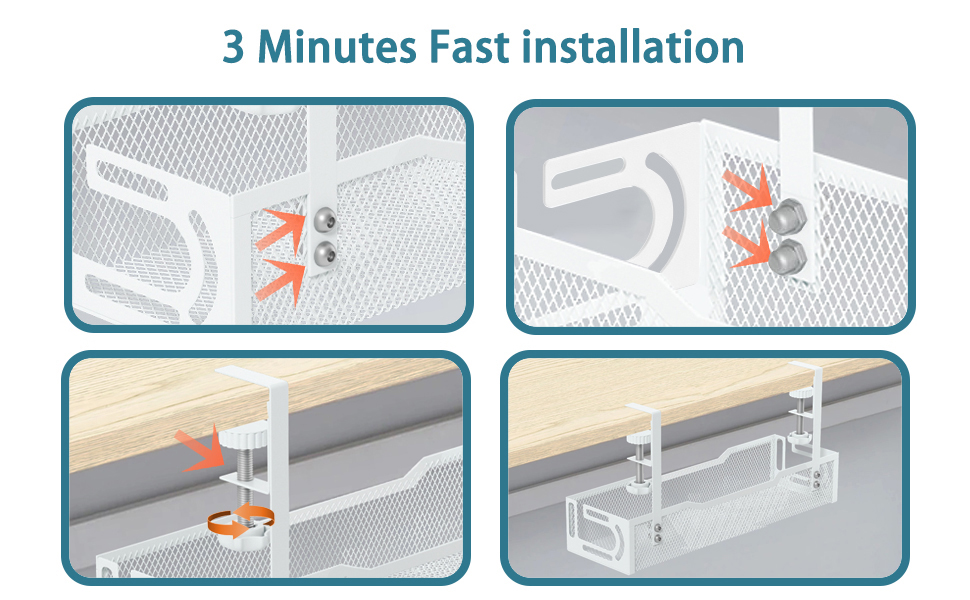 3 Minutes Fast installation