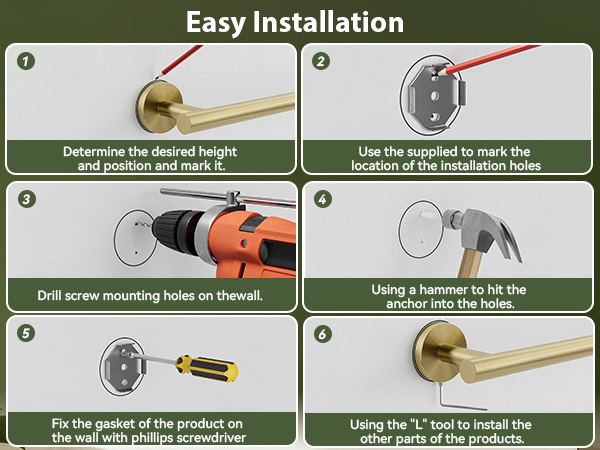 Easy Installation

1

Determine the desired height and position and mark it.

2

Use the supplied to mark the location of the installation holes

3

Drill screw mounting holes on thewall.

4

Using a hammer to hit the anchor into the holes.

5

Fix the gasket of the product on the wall with phillips screwdriver

6

Using the "L" tool to install the other parts of the products.