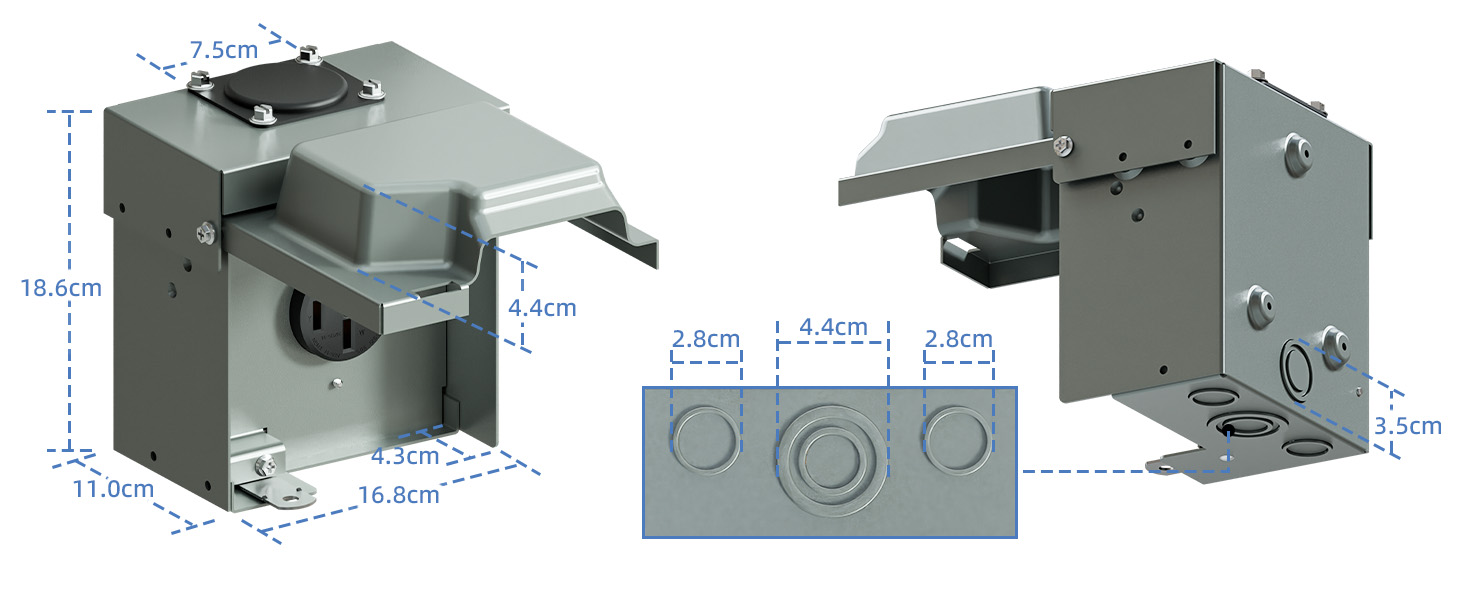 7.5cm
18.6cm
4.4cm
4.3cm
11.0cm
16.8cm
2.8cm
4.4cm
2.8cm
3.5cm