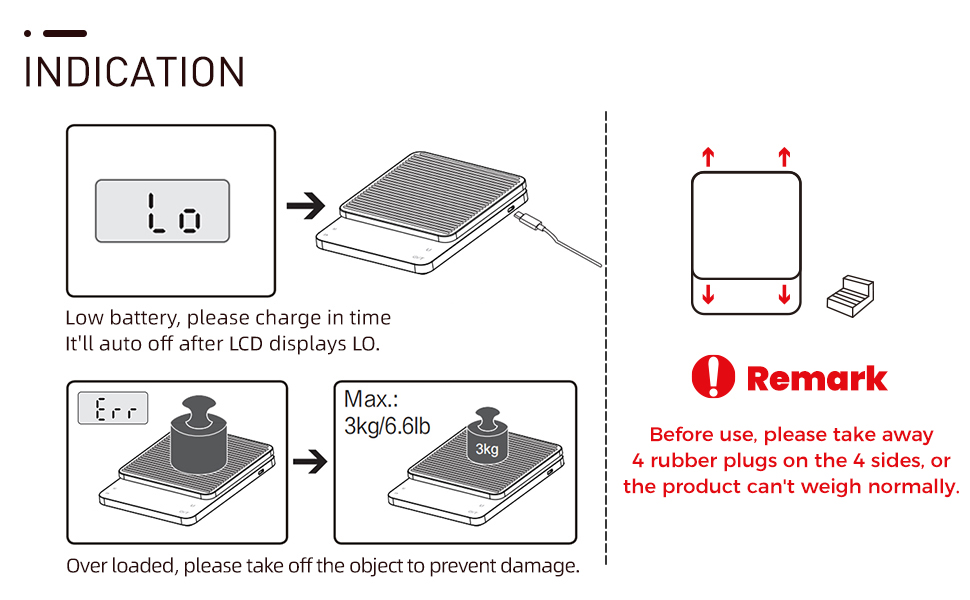 INDICATION

Lo

Low battery, please charge in time
It'll auto off after LCD displays LO.

Err

Max.:
3kg/6.6lb

3kg

Over loaded, please take off the object to prevent damage.

Remark

Before use, please take away 4 rubber plugs on the 4 sides, or the product can't weigh normally.