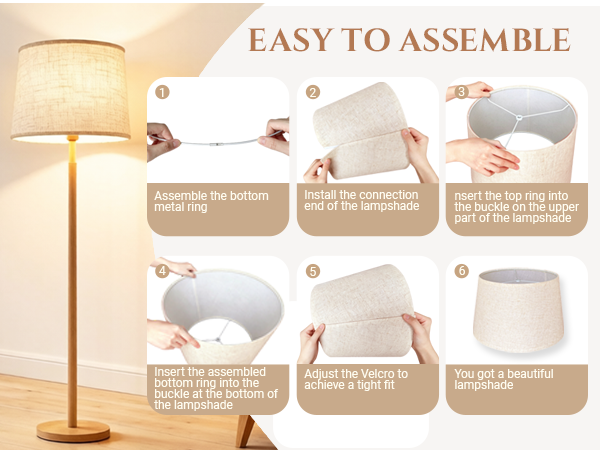 EASY TO ASSEMBLE

1
Assemble the bottom metal ring

2
Install the connection end of the lampshade

3
nsert the top ring into the buckle on the upper part of the lampshade

4
Insert the assembled bottom ring into the buckle at the bottom of the lampshade

5
Adjust the Velcro to achieve a tight fit

6
You got a beautiful lampshade