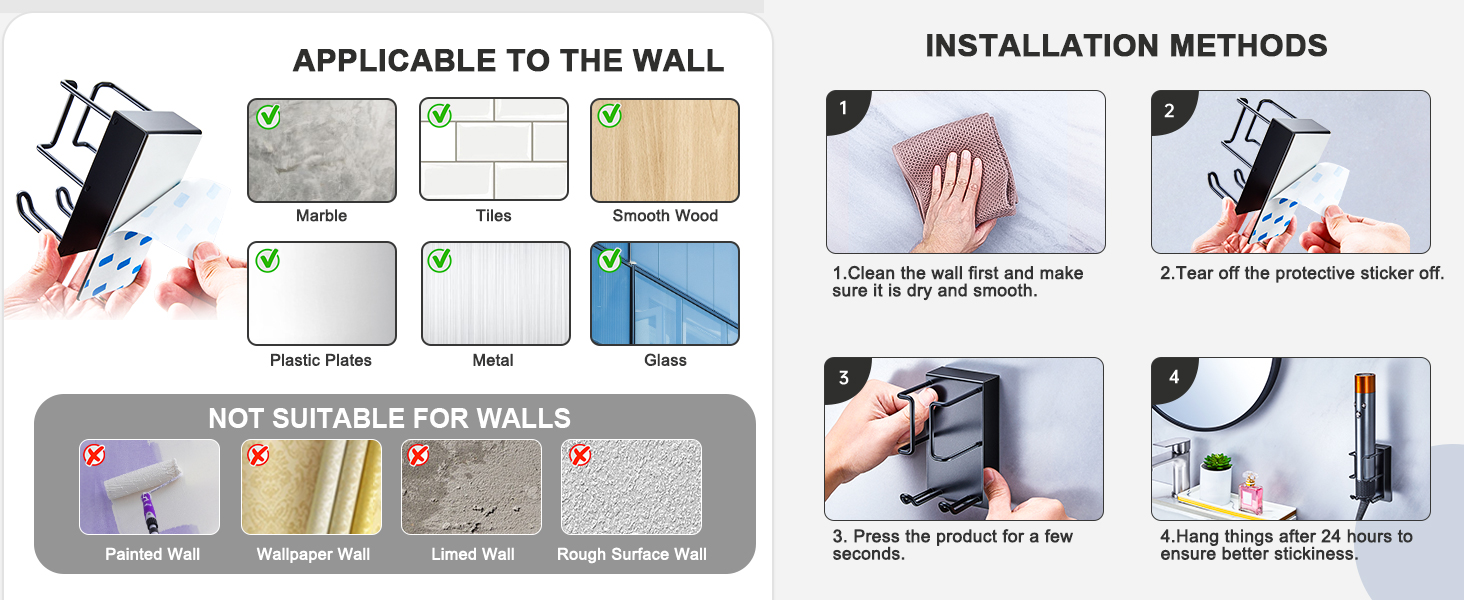 APPLICABLE TO THE WALL

Marble

Tiles

Smooth Wood

Plastic Plates

Metal

Glass

NOT SUITABLE FOR WALLS

Painted Wall

Wallpaper Wall

Limed Wall

Rough Surface Wall

INSTALLATION METHODS

1

1.Clean the wall first and make sure it is dry and smooth.

2

2.Tear off the protective sticker off.

3

3. Press the product for a few seconds.

4

4.Hang things after 24 hours to ensure better stickiness.