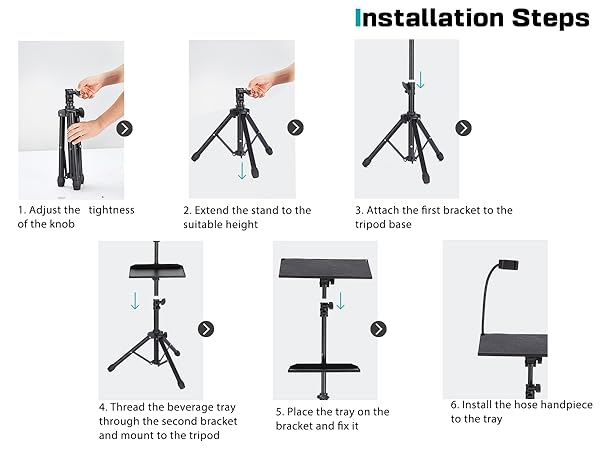 Installation Steps

1. Adjust the tightness of the knob

2. Extend the stand to the suitable height

3. Attach the first bracket to the tripod base

4. Thread the beverage tray through the second bracket and mount to the tripod

5. Place the tray on the bracket and fix it

6. Install the hose handpiece to the tray