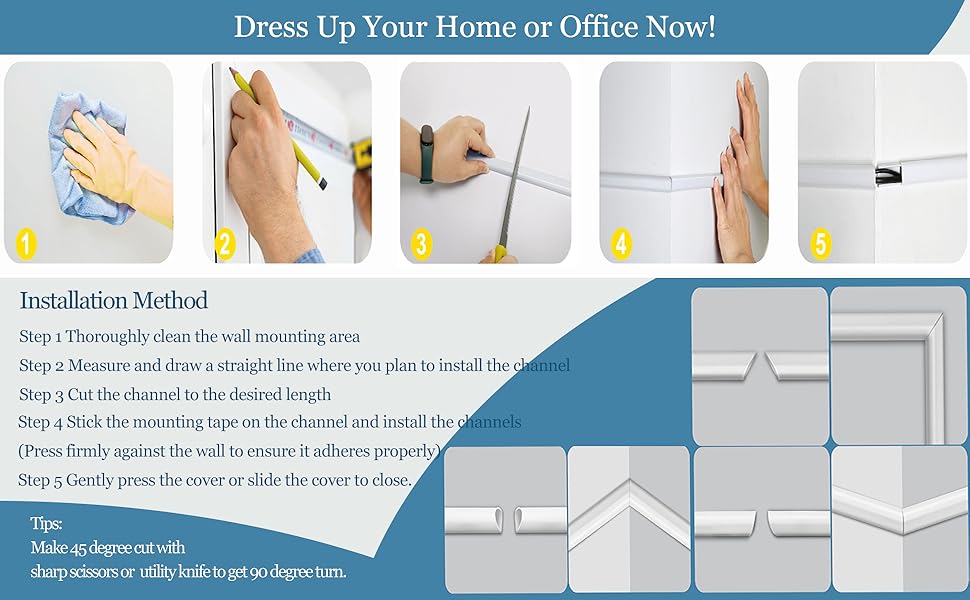 Dress Up Your Home or Office Now!

1

2

3

4

5

Installation Method

Step 1 Thoroughly clean the wall mounting area

Step 2 Measure and draw a straight line where you plan to install the channel

Step 3 Cut the channel to the desired length

Step 4 Stick the mounting tape on the channel and install the channels

(Press firmly against the wall to ensure it adheres properly)

Step 5 Gently press the cover or slide the cover to close.

Tips:
Make 45 degree cut with
sharp scissors or utility knife to get 90 degree turn.