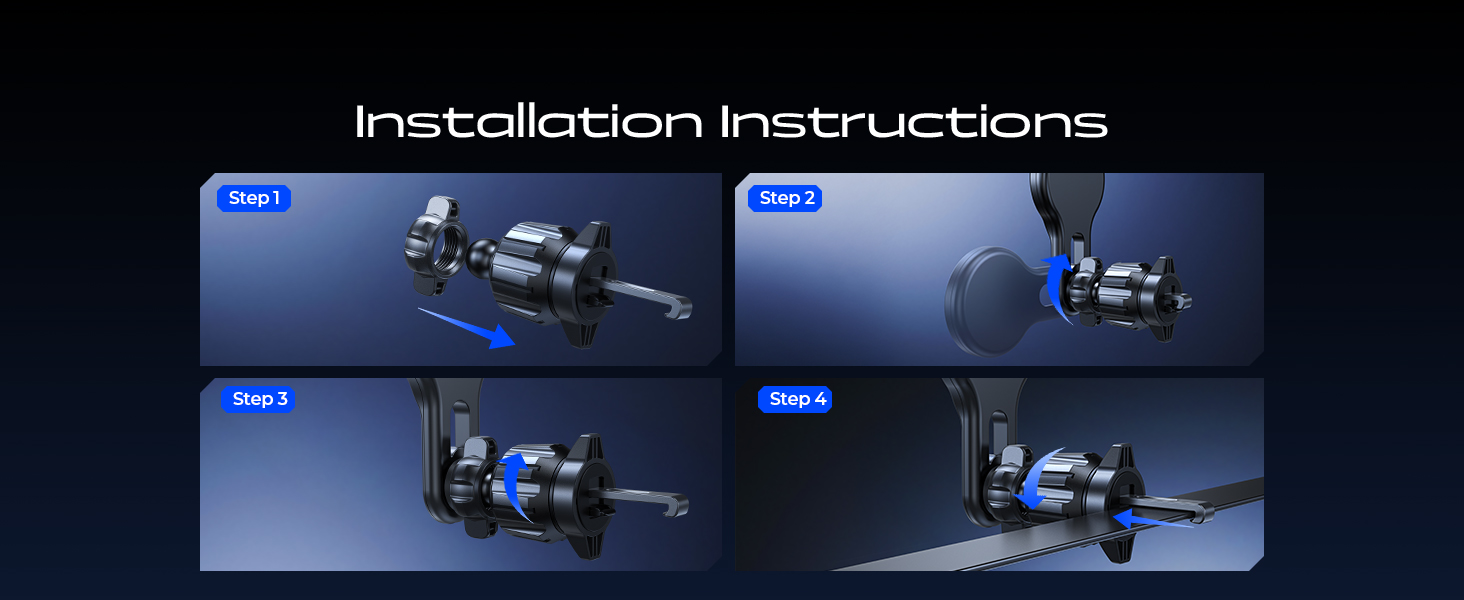 Installation Instructions

Step 1

Step 2

Step 3

Step 4