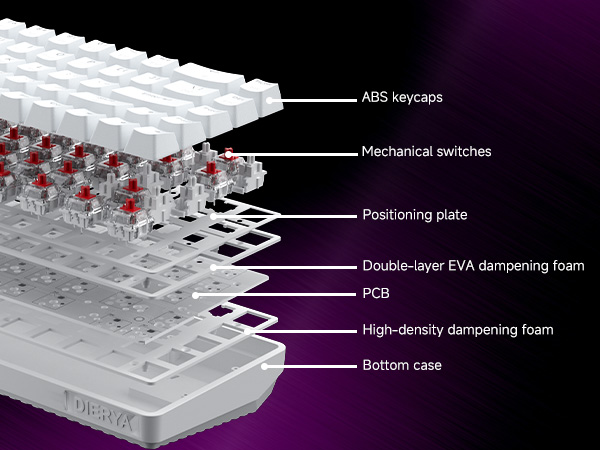 ABS keycaps

Mechanical switches

Positioning plate

Double-layer EVA dampening foam

PCB

High-density dampening foam

Bottom case

DIERYA