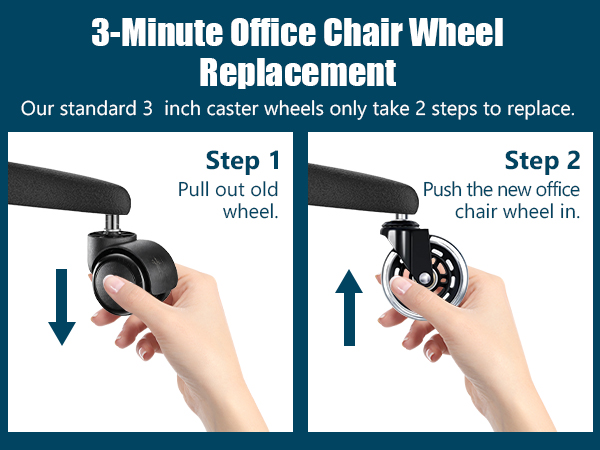 3-Minute Office Chair Wheel Replacement

Our standard 3 inch caster wheels only take 2 steps to replace.

Step 1
Pull out old wheel.

Step 2
Push the new office chair wheel in.