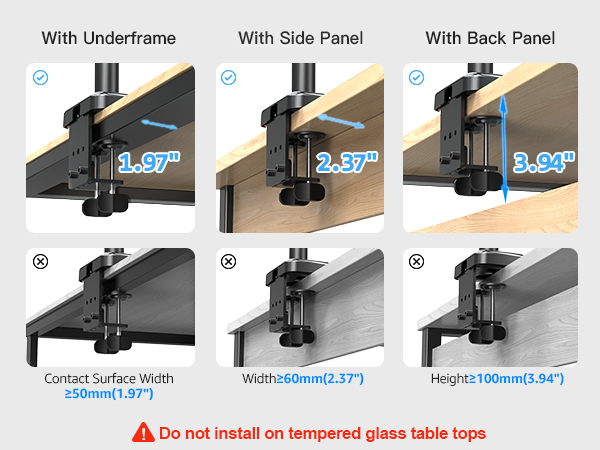 With Underframe

With Side Panel

With Back Panel

1.97"

2.37"

3.94"

Contact Surface Width ≥50mm(1.97")

Width≥60mm(2.37")

Height≥100mm(3.94")

Do not install on tempered glass table tops