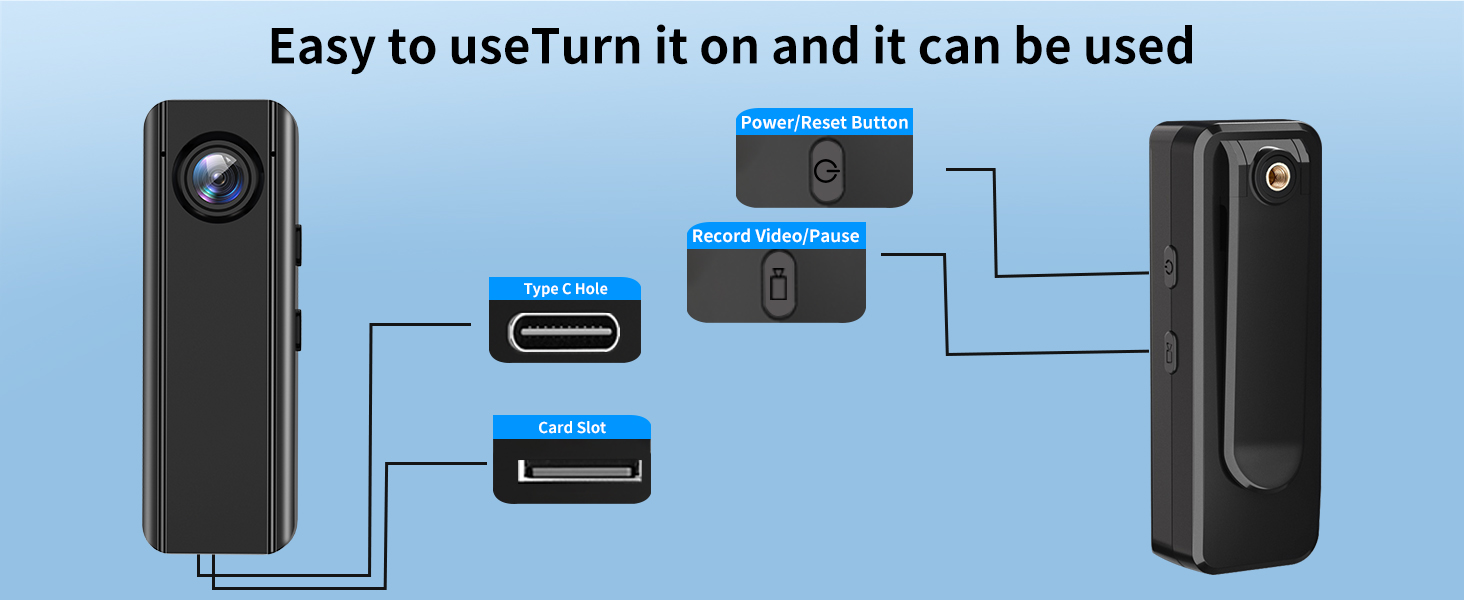 Easy to useTurn it on and it can be used

Power/Reset Button

Record Video/Pause

Type C Hole

Card Slot