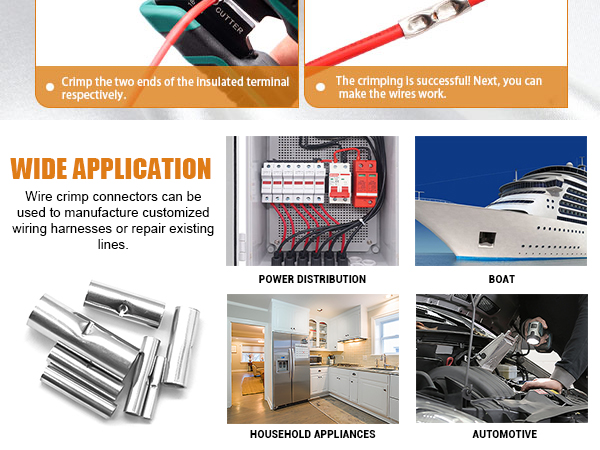 CUTTER

Crimp the two ends of the insulated terminal respectively.

The crimping is successful! Next, you can make the wires work.

WIDE APPLICATION

Wire crimp connectors can be used to manufacture customized wiring harnesses or repair existing lines.

POWER DISTRIBUTION

BOAT

HOUSEHOLD APPLIANCES

AUTOMOTIVE