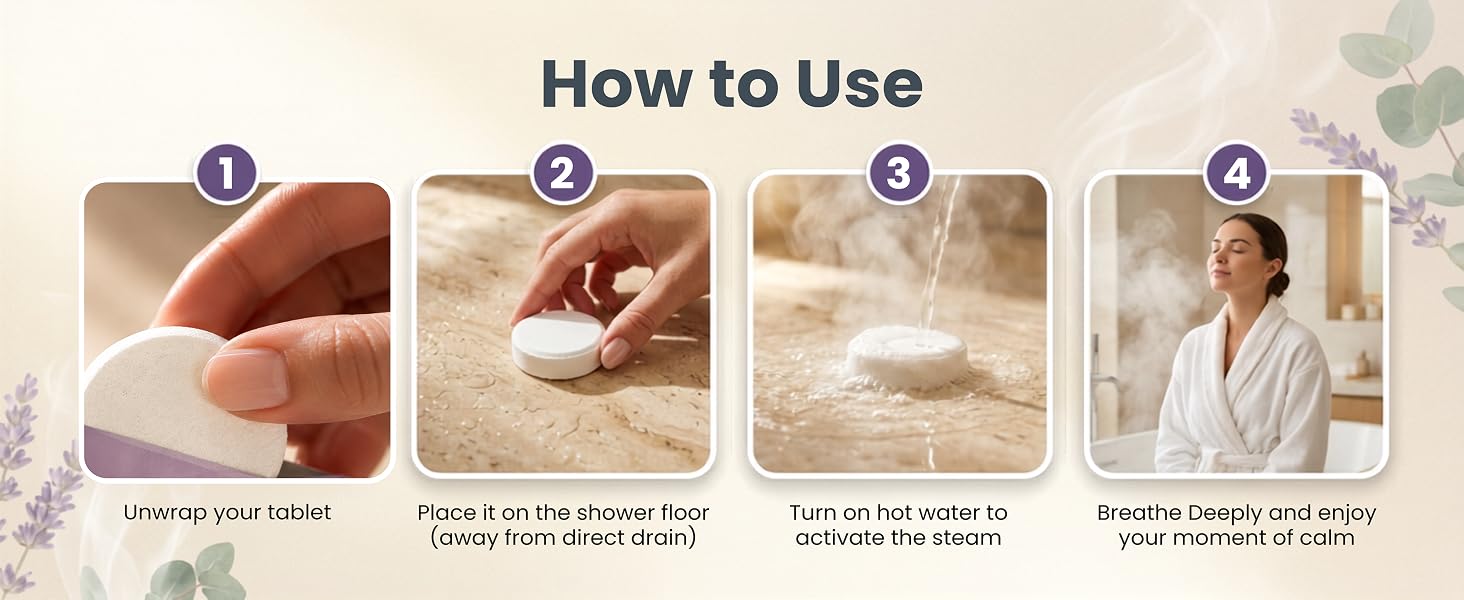 How to Use

1

Unwrap your tablet

2

Place it on the shower floor (away from direct drain)

3

Turn on hot water to activate the steam

4

Breathe Deeply and enjoy your moment of calm