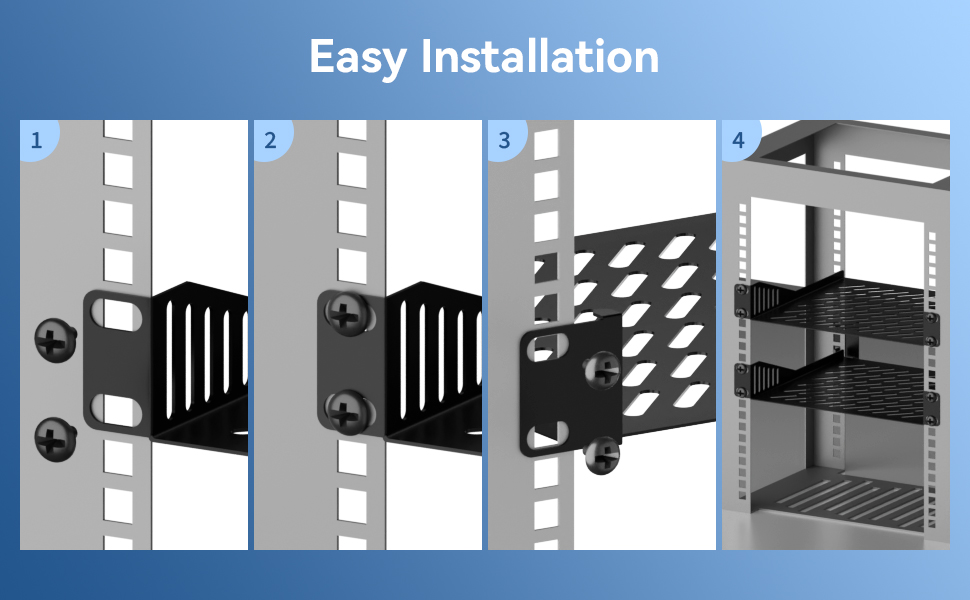 Easy Installation

1

2

3

4