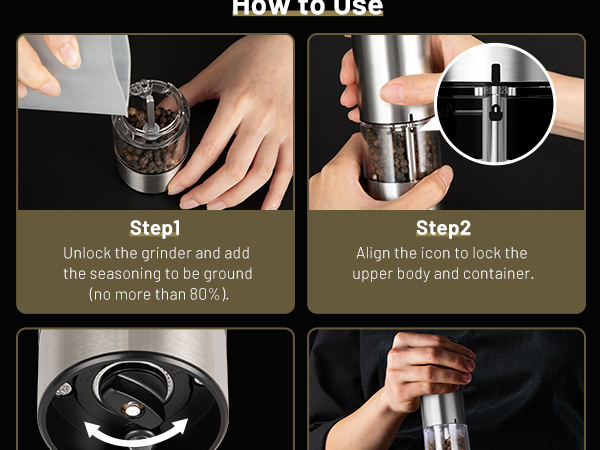 How to Use

Step1
Unlock the grinder and add the seasoning to be ground (no more than 80%).

Step2
Align the icon to lock the upper body and container.