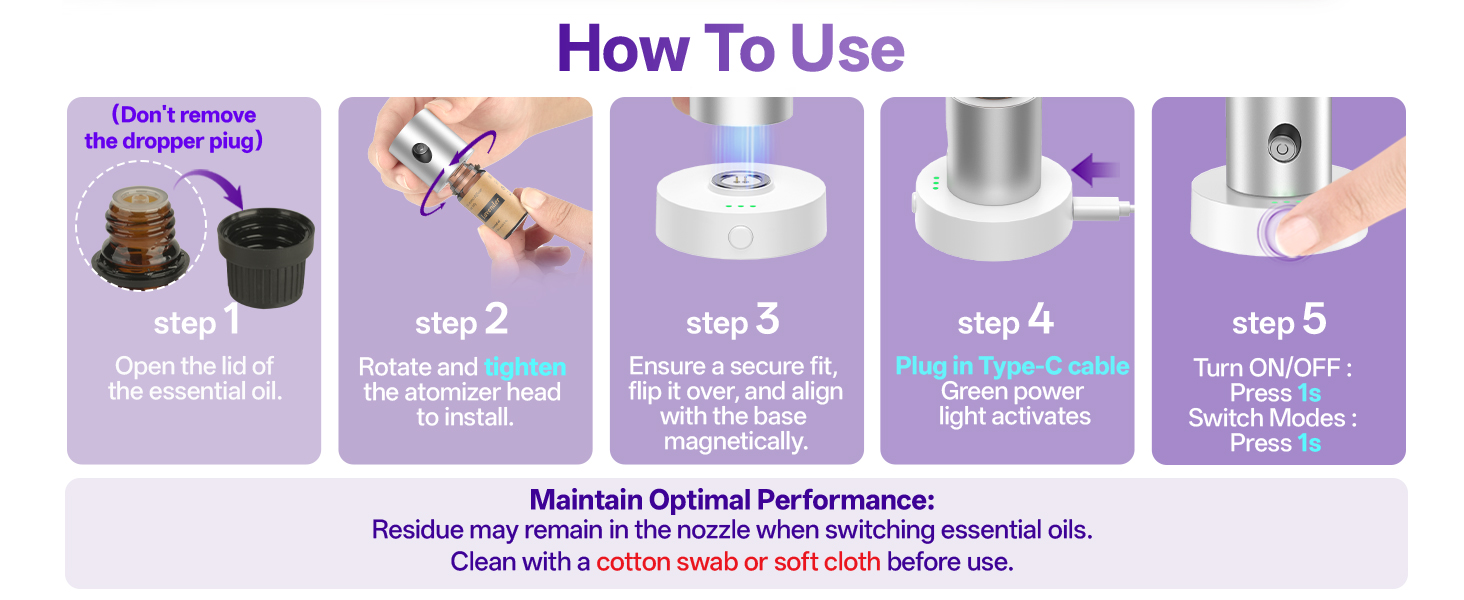 How To Use

(Don't remove the dropper piug)

step 1
Open the lid of the essential oil.

step 2
Rotate and tighten the atomizer head to install.

step 3
Ensure a secure fit, flip it over, and align with the base magnetically.

step 4
Plug in Type-C cable
Green power light activates

step 5
Turn ON/OFF : Press 1s
Switch Modes : Press 1s

Maintain Optimal Performance:
Residue may remain in the nozzle when switching essential oils.
Clean with a cotton swab or soft cloth before use.