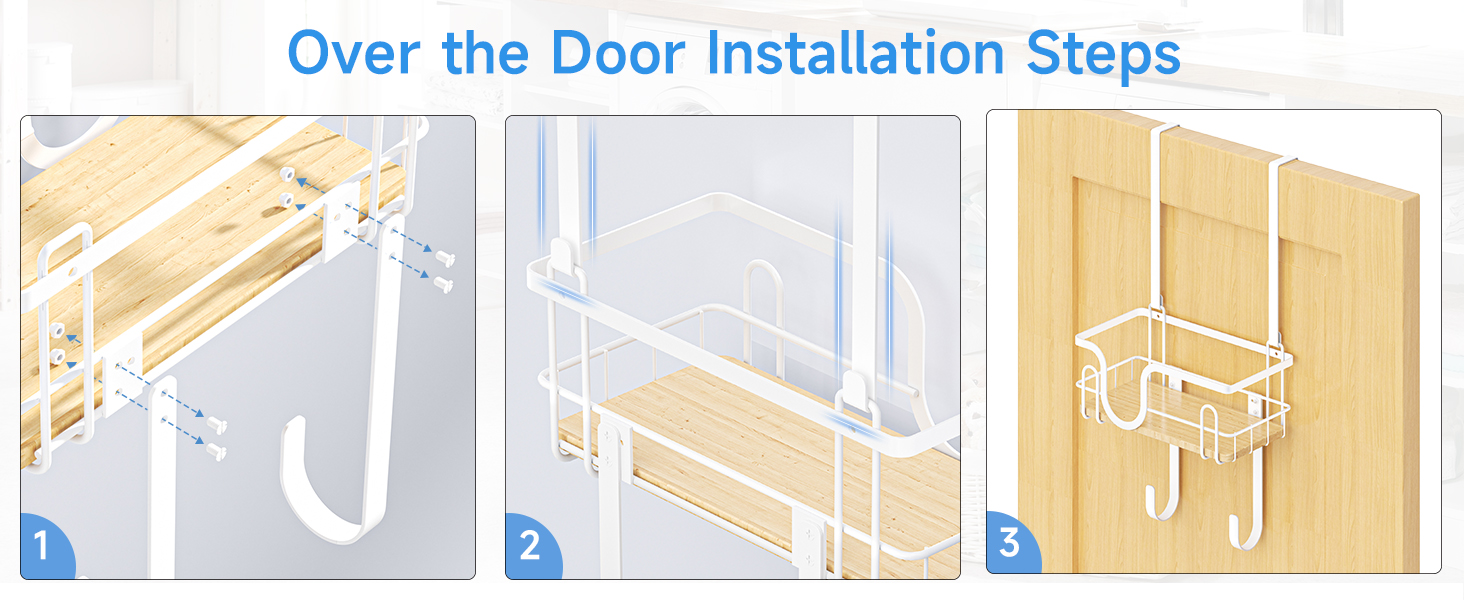 Over the Door Installation Steps

1

2

3