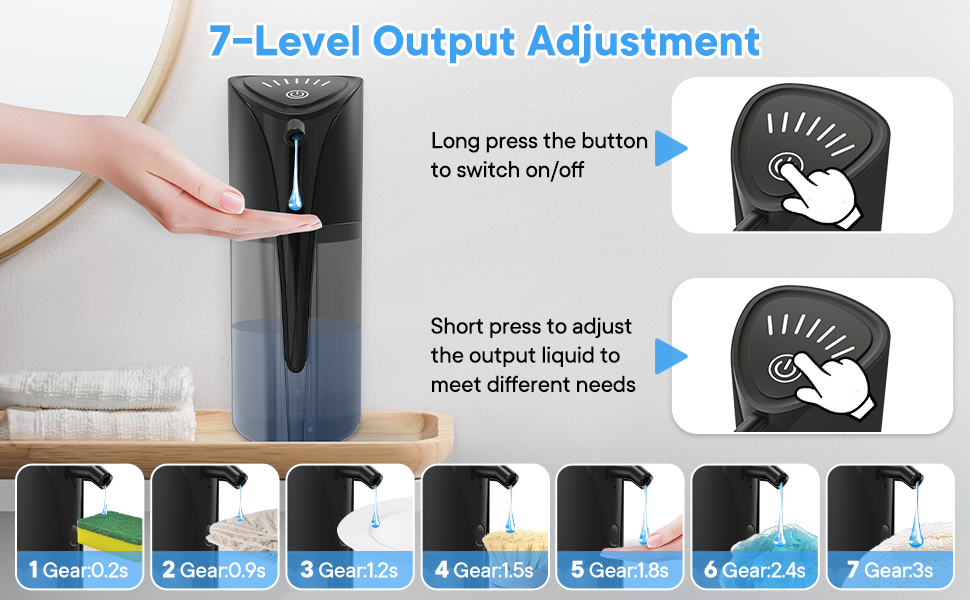 7-Level Output Adjustment

Long press the button to switch on/off

Short press to adjust the output liquid to meet different needs

1 Gear:0.2s

2 Gear:0.9s

3 Gear:1.2s

4 Gear:1.5s

5 Gear:1.8s

6 Gear:2.4s

7 Gear:3s