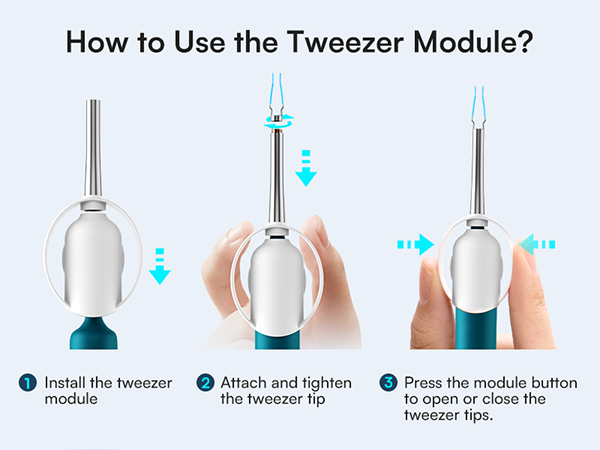 How to Use the Tweezer Module?

1 Install the tweezer module

2 Attach and tighten the tweezer tip

3 Press the module button to open or close the tweezer tips.