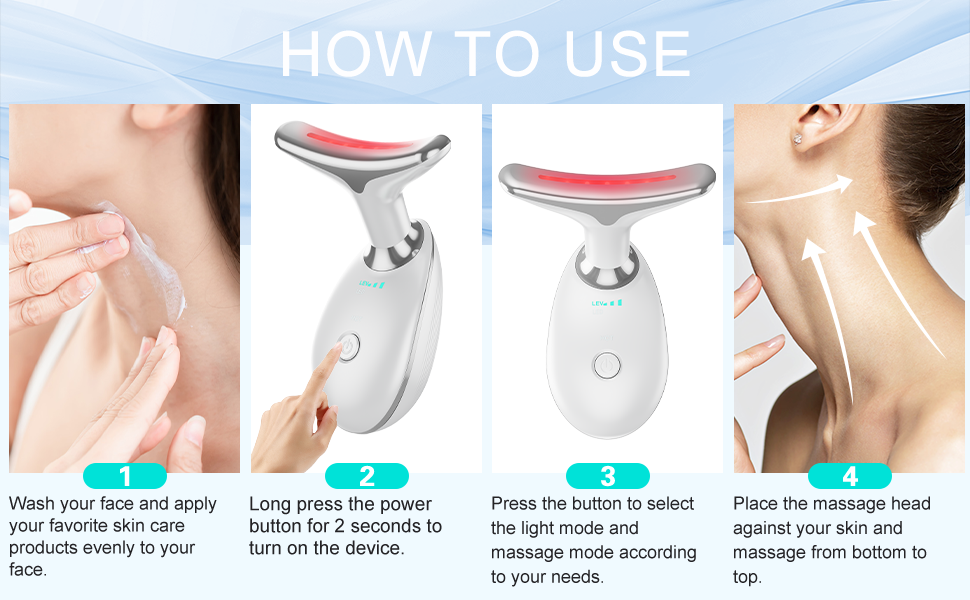 HOW TO USE

LEVel

LEVel

1
Wash your face and apply your favorite skin care products evenly to your face.

2
Long press the power button for 2 seconds to turn on the device.

3
Press the button to select the light mode and massage mode according to your needs.

4
Place the massage head against your skin and massage from bottom to top.