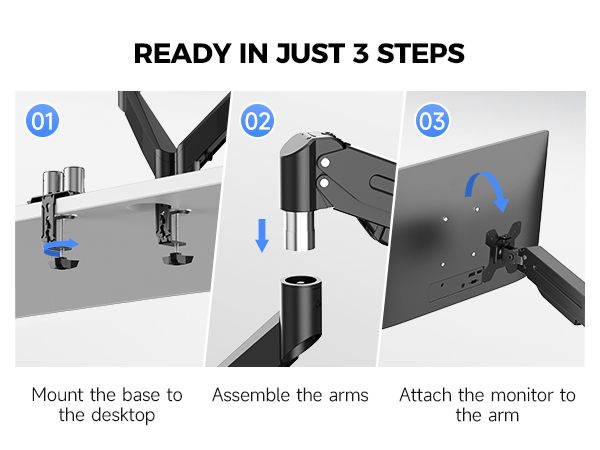 READY IN JUST 3 STEPS

01

Mount the base to the desktop

02

Assemble the arms

03

Attach the monitor to the arm