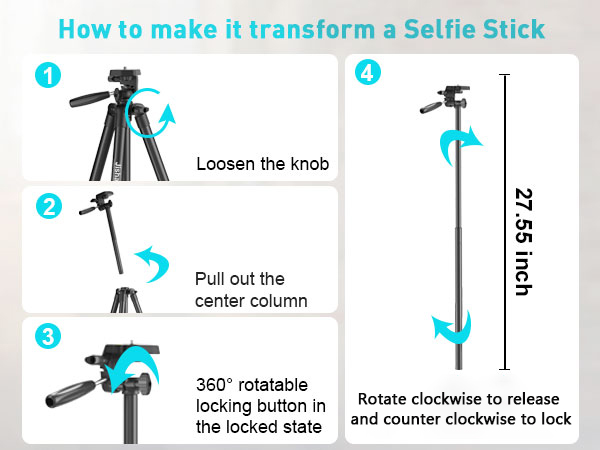 How to make it transform a Selfie Stick

1

Loosen the knob

2

Pull out the center column

3

360° rotatable locking button in the locked state

4

27.55 inch

Rotate clockwise to release and counter clockwise to lock