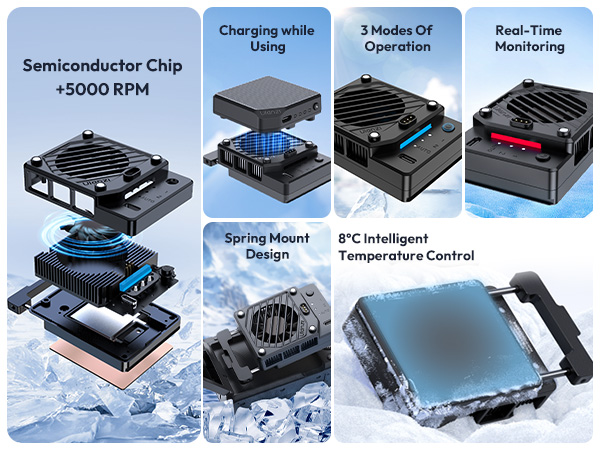 Semiconductor Chip +5000 RPM

Charging while Using

3 Modes Of Operation

Real-Time Monitoring

Spring Mount Design

8°C Intelligent Temperature Control