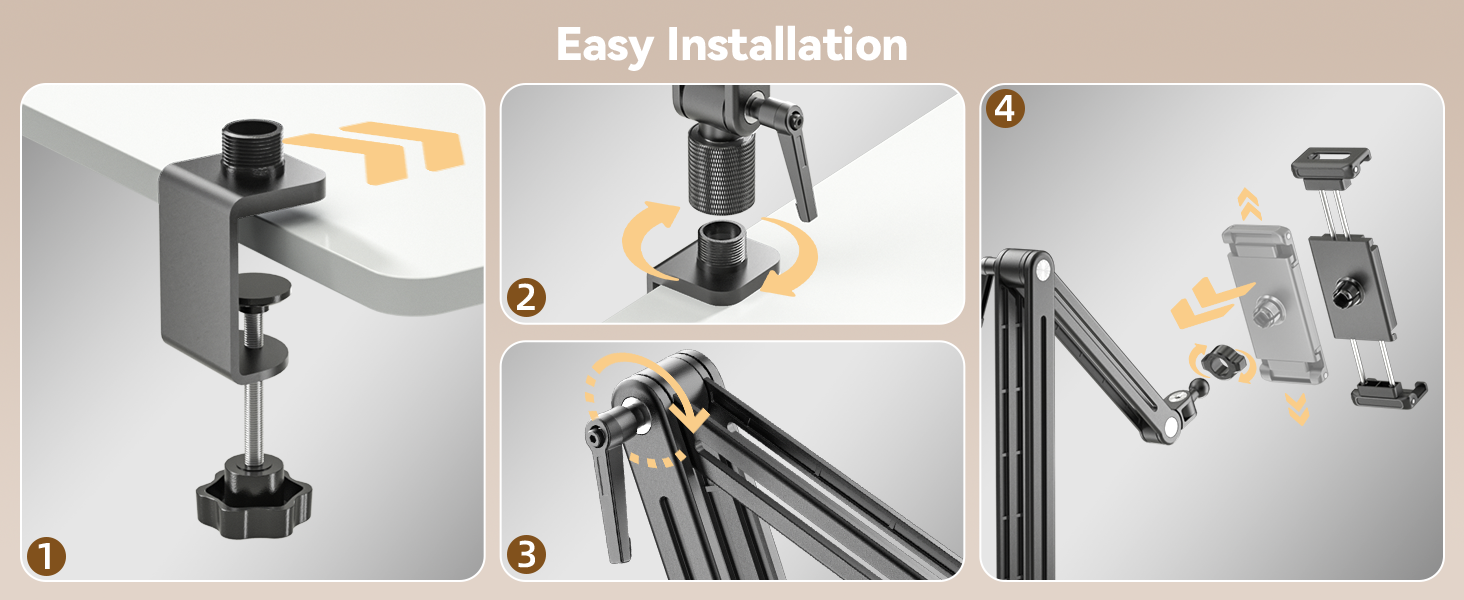 Easy Installation

1

2

3

4