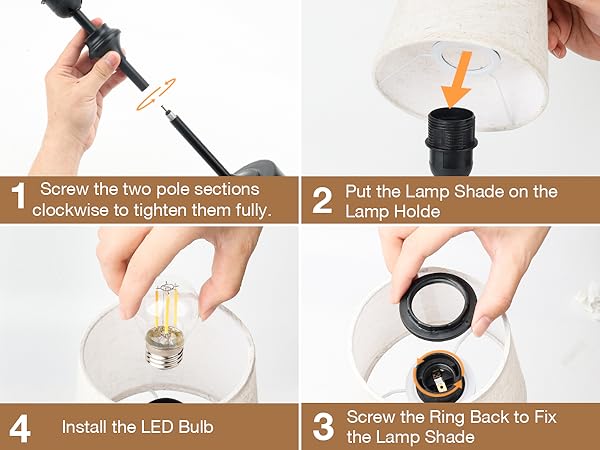 1 Screw the two pole sections clockwise to tighten them fully.

2 Put the Lamp Shade on the Lamp Holde

4 Install the LED Bulb

3 Screw the Ring Back to Fix the Lamp Shade