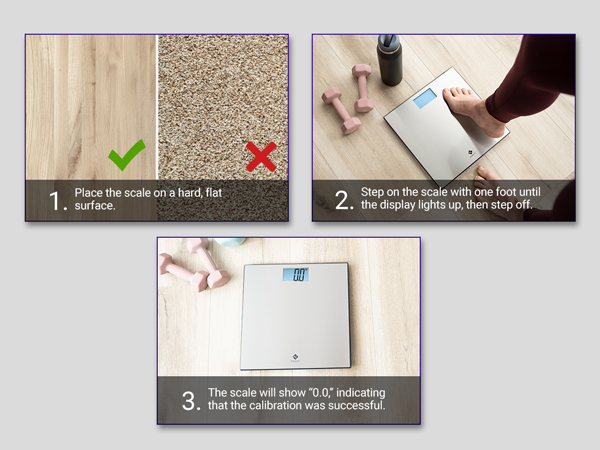 1. Place the scale on a hard, flat surface.

2. Step on the scale with one foot until the display lights up, then step off.

0.0

3. The scale will show "0.0," indicating that the calibration was successful.