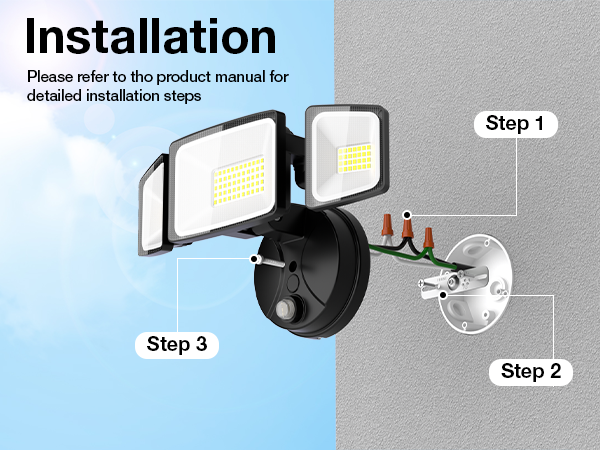 Installation

Please refer to tho product manual for detailed installation steps

Step 1

Step 3

Step 2