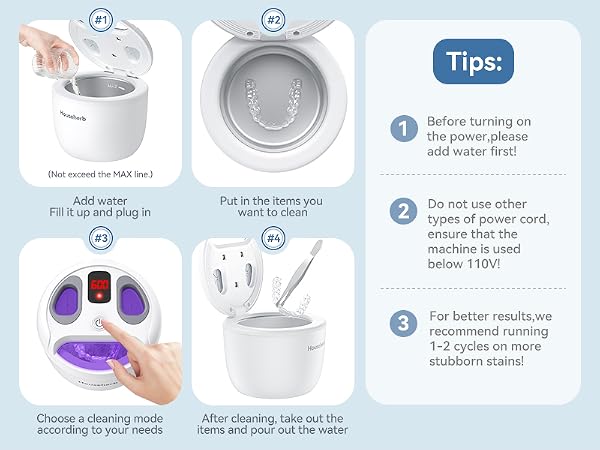 #1

Househerb

(Not exceed the MAX line.)

Add water
Fill it up and plug in

#2

Put in the items you want to clean

#3

600

Choose a cleaning mode according to your needs

#4

Househerb

After cleaning, take out the items and pour out the water

Tips:

1 Before turning on the power,please add water first!

2 Do not use other types of power cord, ensure that the machine is used below 110V!

3 For better results,we recommend running 1-2 cycles on more stubborn stains!