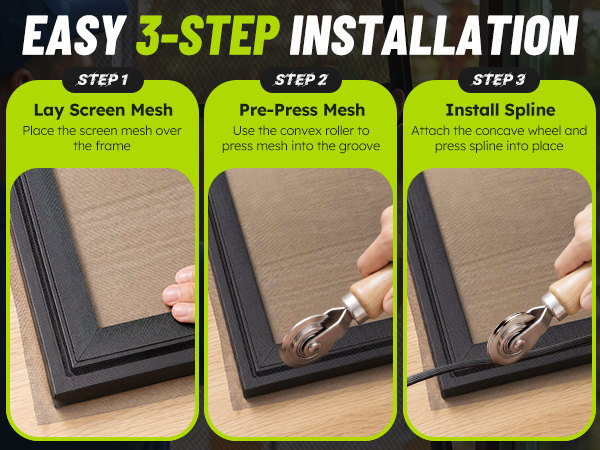 EASY 3-STEP INSTALLATION

STEP 1
Lay Screen Mesh
Place the screen mesh over the frame

STEP 2
Pre-Press Mesh
Use the convex roller to press mesh into the groove

STEP 3
Install Spline
Attach the concave wheel and press spline into place