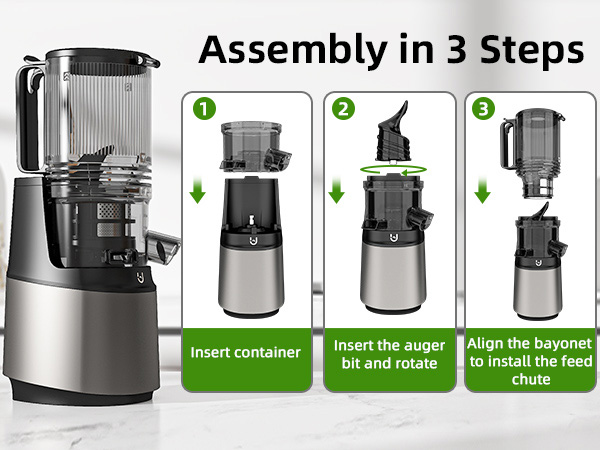 Assembly in 3 Steps

1

Insert container

2

Insert the auger bit and rotate

3

Align the bayonet to install the feed chute