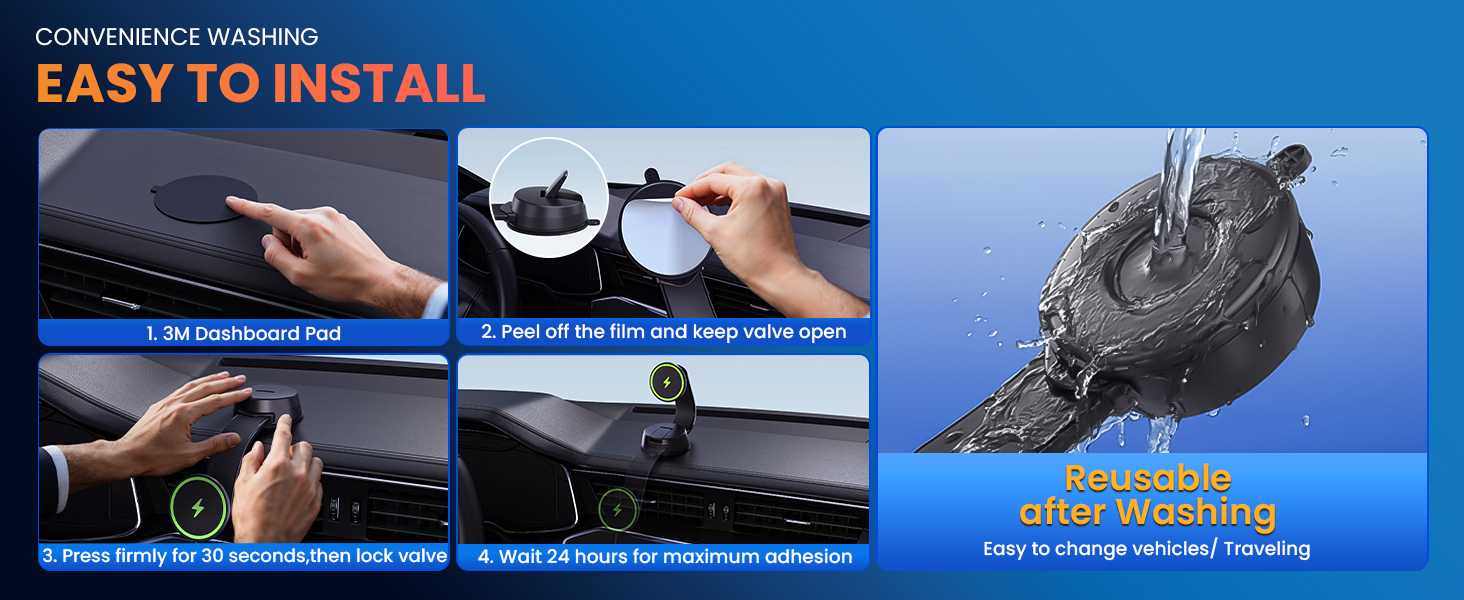 CONVENIENCE WASHING

EASY TO INSTALL

1. 3M Dashboard Pad

2. Peel off the film and keep valve open

3. Press firmly for 30 seconds,then lock valve

4. Wait 24 hours for maximum adhesion

Reusable after Washing

Easy to change vehicles/ Traveling