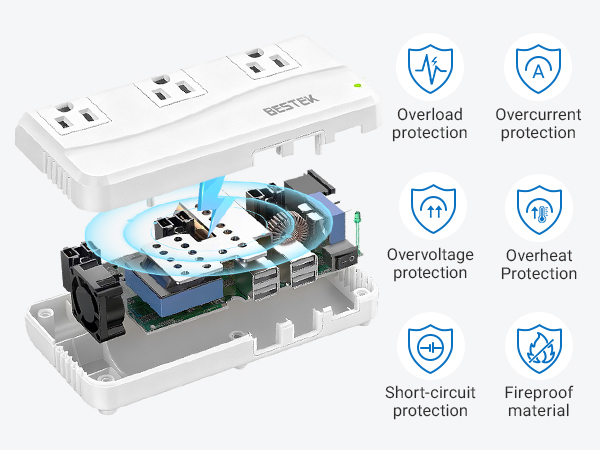 BESTEK

A

Overload protection

Overcurrent protection

Overvoltage protection

Overheat Protection

Short-circuit protection

Fireproof material