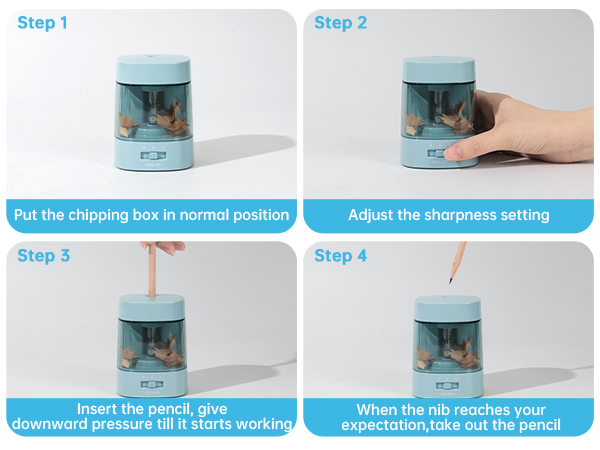 Step 1

Put the chipping box in normal position

Step 2

Adjust the sharpness setting

Step 3

Insert the pencil, give downward pressure till it starts working

Step 4

When the nib reaches your expectation,take out the pencil