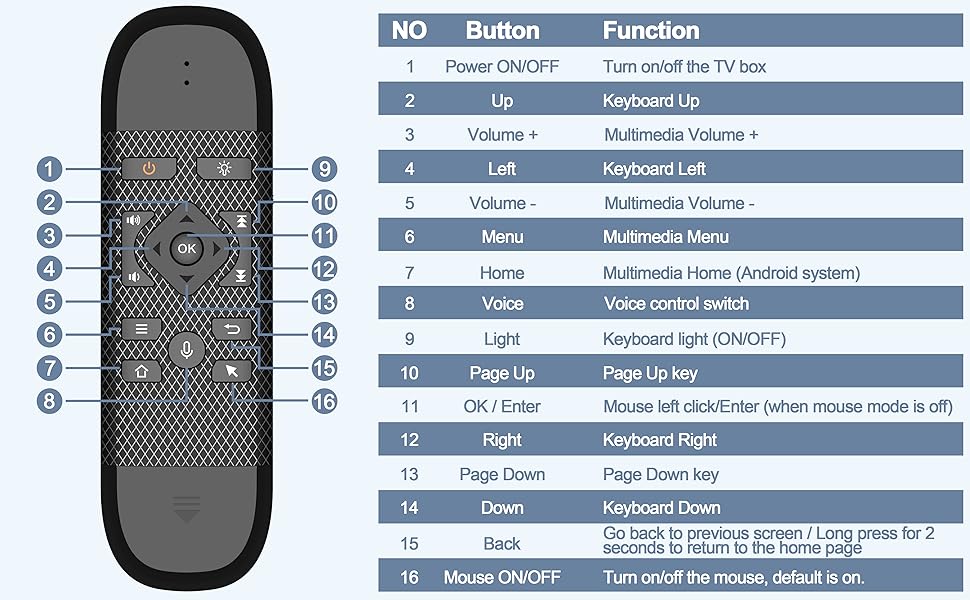 1
2
3
4
5
6
7
8
9
10
11
12
13
14
15
16
OK

| NO | Button | Function |
|---|---|---|
| 1 | Power ON/OFF | Turn on/off the TV box |
| 2 | Up | Keyboard Up |
| 3 | Volume + | Multimedia Volume + |
| 4 | Left | Keyboard Left |
| 5 | Volume - | Multimedia Volume - |
| 6 | Menu | Multimedia Menu |
| 7 | Home | Multimedia Home (Android system) |
| 8 | Voice | Voice control switch |
| 9 | Light | Keyboard light (ON/OFF) |
| 10 | Page Up | Page Up key |
| 11 | OK / Enter | Mouse left click/Enter (when mouse mode is off) |
| 12 | Right | Keyboard Right |
| 13 | Page Down | Page Down key |
| 14 | Down | Keyboard Down |
| 15 | Back | Go back to previous screen / Long press for 2 seconds to return to the home page |
| 16 | Mouse ON/OFF | Turn on/off the mouse, default is on. |