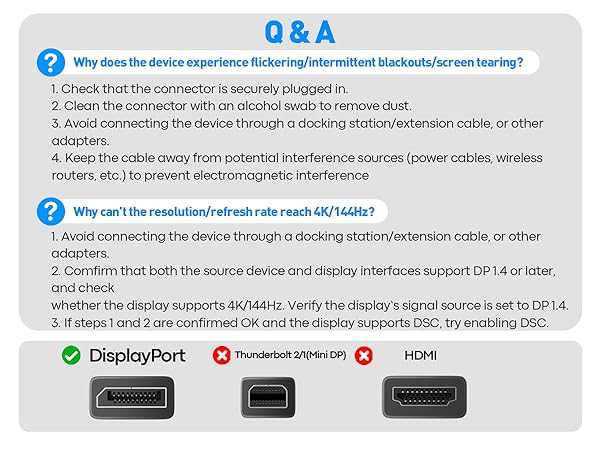 Q & A

?

Why does the device experience flickering/intermittent blackouts/screen tearing?

1. Check that the connector is securely plugged in.
2. Clean the connector with an alcohol swab to remove dust.
3. Avoid connecting the device through a docking station/extension cable, or other adapters.
4. Keep the cable away from potential interference sources (power cables, wireless routers, etc.) to prevent electromagnetic interference

?

Why can't the resolution/refresh rate reach 4K/144Hz?

1. Avoid connecting the device through a docking station/extension cable, or other adapters.
2. Comfirm that both the source device and display interfaces support DP 1.4 or later, and check
whether the display supports 4K/144Hz. Verify the display's signal source is set to DP 1.4.
3. If steps 1 and 2 are confirmed OK and the display supports DSC, try enabling DSC.

DisplayPort

Thunderbolt 2/1(Mini DP)

HDMI